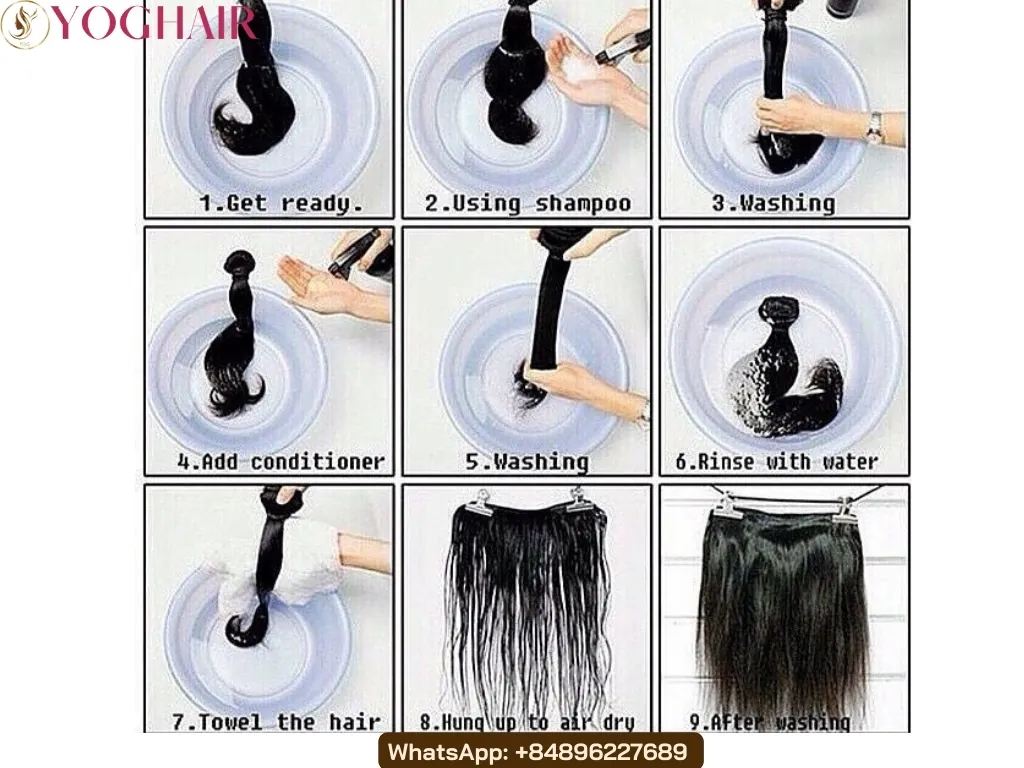 YOGHAIR

1.Get ready.

2.Using shampoo

3.Washing

4.Add conditioner

5.Washing

6.Rinse with water

7.Towel the hair

8.Hung up to air dry

9.After washing

WhatsApp: +84896227689